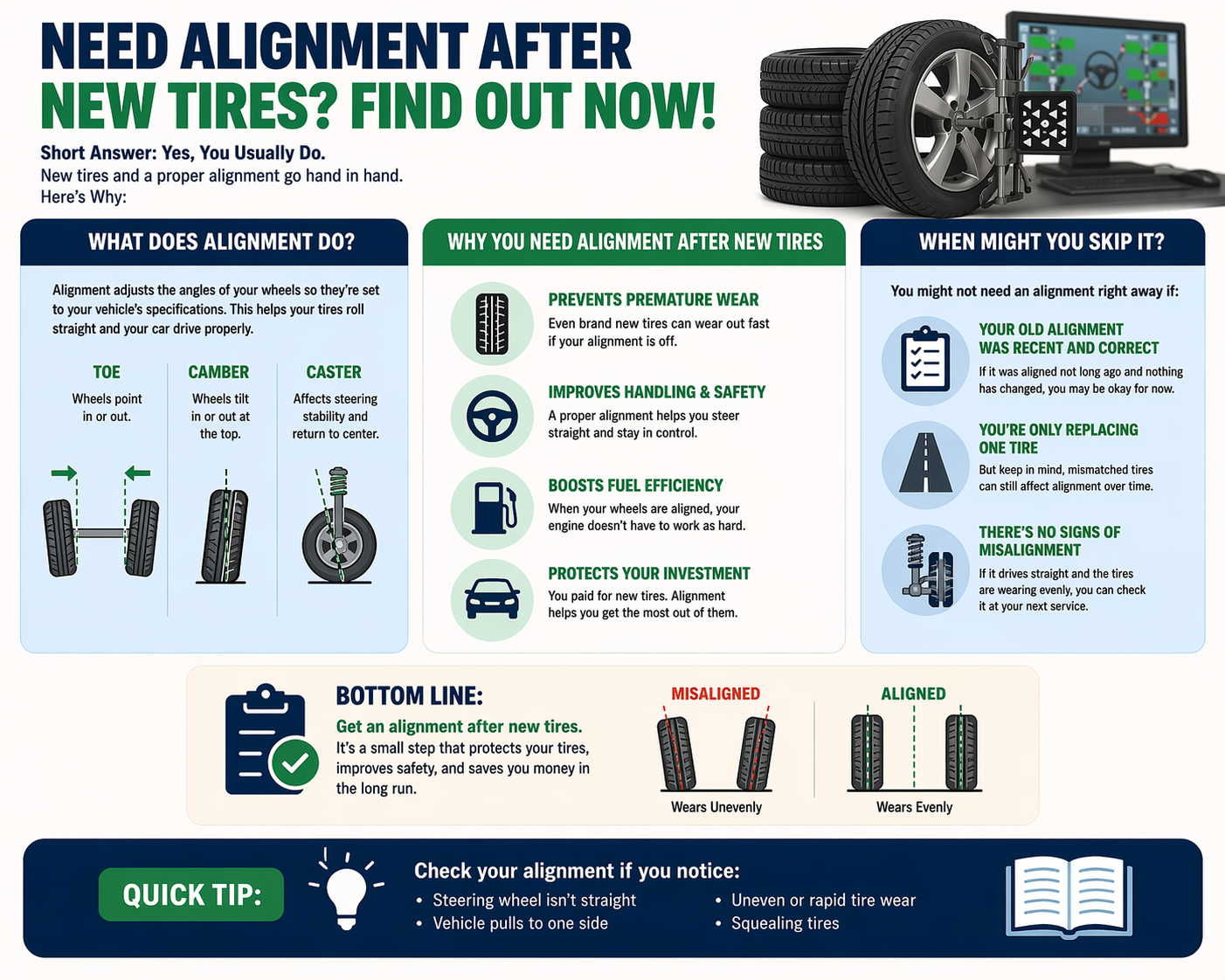 NEED ALIGNMENT AFTER NEW TIRES? FIND OUT NOW!

Short Answer: Yes, You Usually Do.
New tires and a proper alignment go hand in hand.
Here's Why:

WHAT DOES ALIGNMENT DO?

Alignment adjusts the angles of your wheels so they're set to your vehicle's specifications. This helps your tires roll straight and your car drive properly.

TOE
Wheels point in or out.

CAMBER
Wheels tilt in or out at the top.

CASTER
Affects steering stability and return to center.

WHY YOU NEED ALIGNMENT AFTER NEW TIRES

PREVENTS PREMATURE WEAR
Even brand new tires can wear out fast if your alignment is off.

IMPROVES HANDLING & SAFETY
A proper alignment helps you steer straight and stay in control.

BOOSTS FUEL EFFICIENCY
When your wheels are aligned, your engine doesn't have to work as hard.

PROTECTS YOUR INVESTMENT
You paid for new tires. Alignment helps you get the most out of them.

WHEN MIGHT YOU SKIP IT?

You might not need an alignment right away if:

YOUR OLD ALIGNMENT WAS RECENT AND CORRECT
If it was aligned not long ago and nothing has changed, you may be okay for now.

YOU'RE ONLY REPLACING ONE TIRE
But keep in mind, mismatched tires can still affect alignment over time.

THERE'S NO SIGNS OF MISALIGNMENT
If it drives straight and the tires are wearing evenly, you can check it at your next service.

BOTTOM LINE:
Get an alignment after new tires.
It's a small step that protects your tires, improves safety, and saves you money in the long run.

MISALIGNED
Wears Unevenly

ALIGNED
Wears Evenly

QUICK TIP:
Check your alignment if you notice:
• Steering wheel isn't straight
• Vehicle pulls to one side
• Uneven or rapid tire wear
• Squealing tires